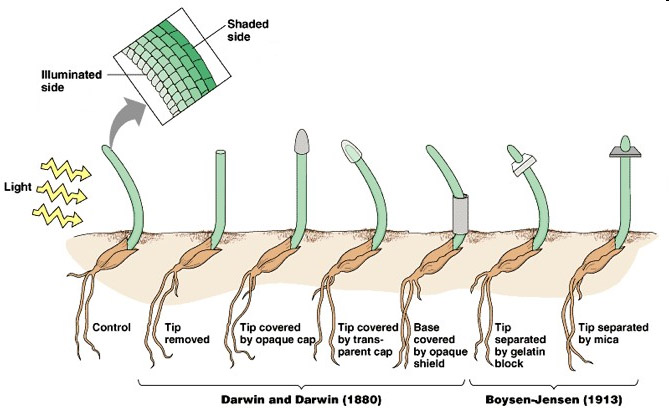 Shaded side

Illuminated side

Light

Control

Tip removed

Tip covered by opaque cap

Tip covered by transparent cap

Base covered by opaque shield

Tip separated by gelatin block

Tip separated by mica

Darwin and Darwin (1880)

Boysen-Jensen (1913)